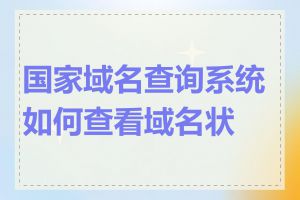 国家域名查询系统如何查看域名状