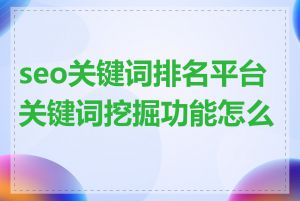 seo关键词排名平台关键词挖掘功能怎么